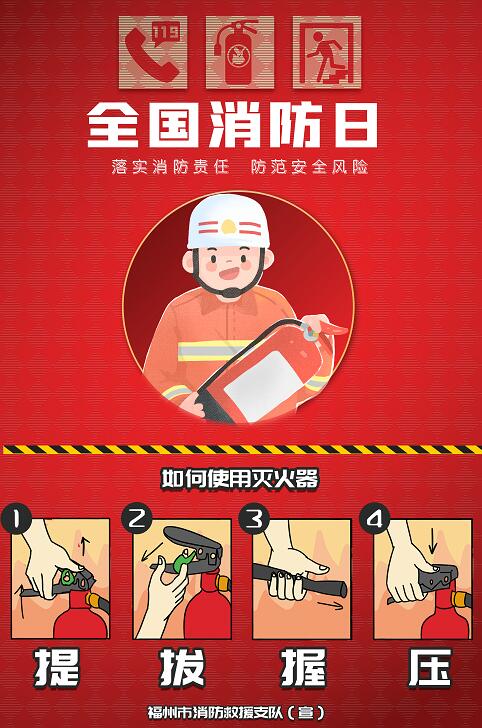 119

全国消防日

落实消防责任　防范安全风险

如何使用灭火器

1

2

3

4

提

拔

握

压

福州市消防救援支队（宣）